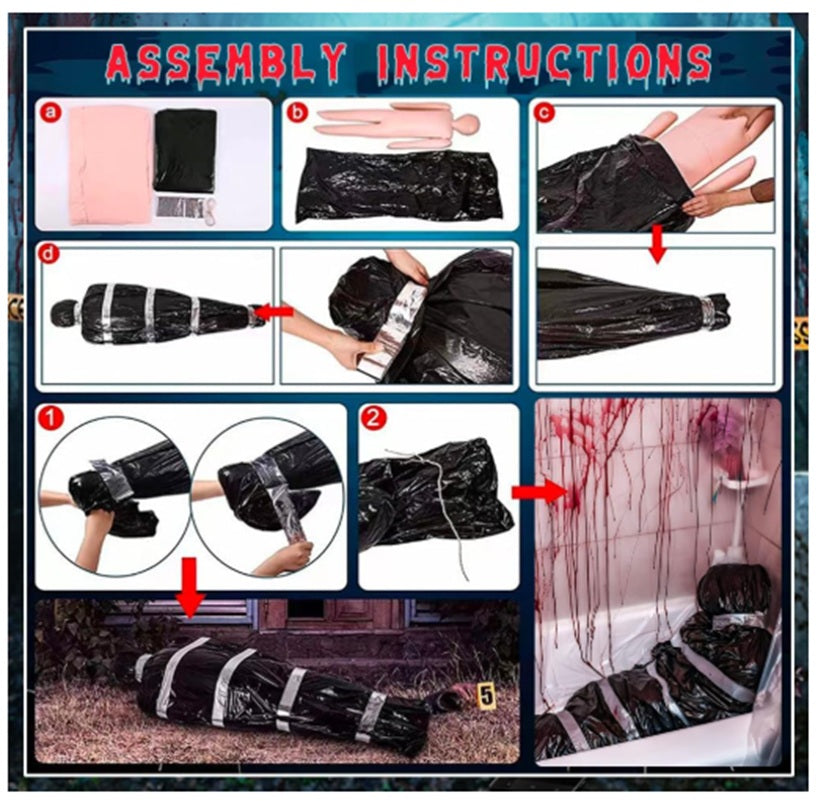 ASSEMBLY INSTRUCTIONS

a

b

c

d

1

2

5